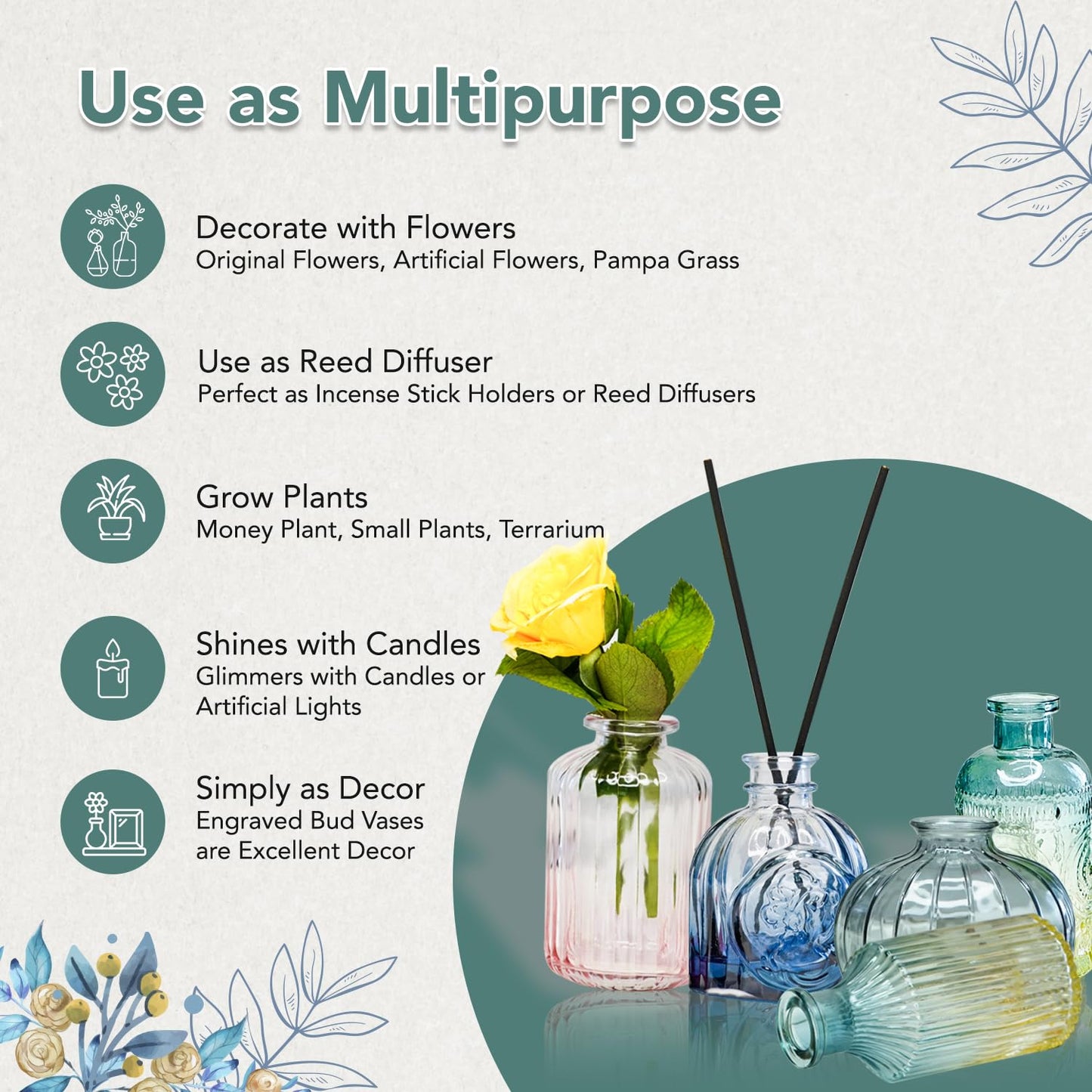 Use as Multipurpose

Decorate with Flowers
Original Flowers, Artificial Flowers, Pampa Grass

Use as Reed Diffuser
Perfect as Incense Stick Holders or Reed Diffusers

Grow Plants
Money Plant, Small Plants, Terrarium

Shines with Candles
Glimmers with Candles or Artificial Lights

Simply as Decor
Engraved Bud Vases are Excellent Decor