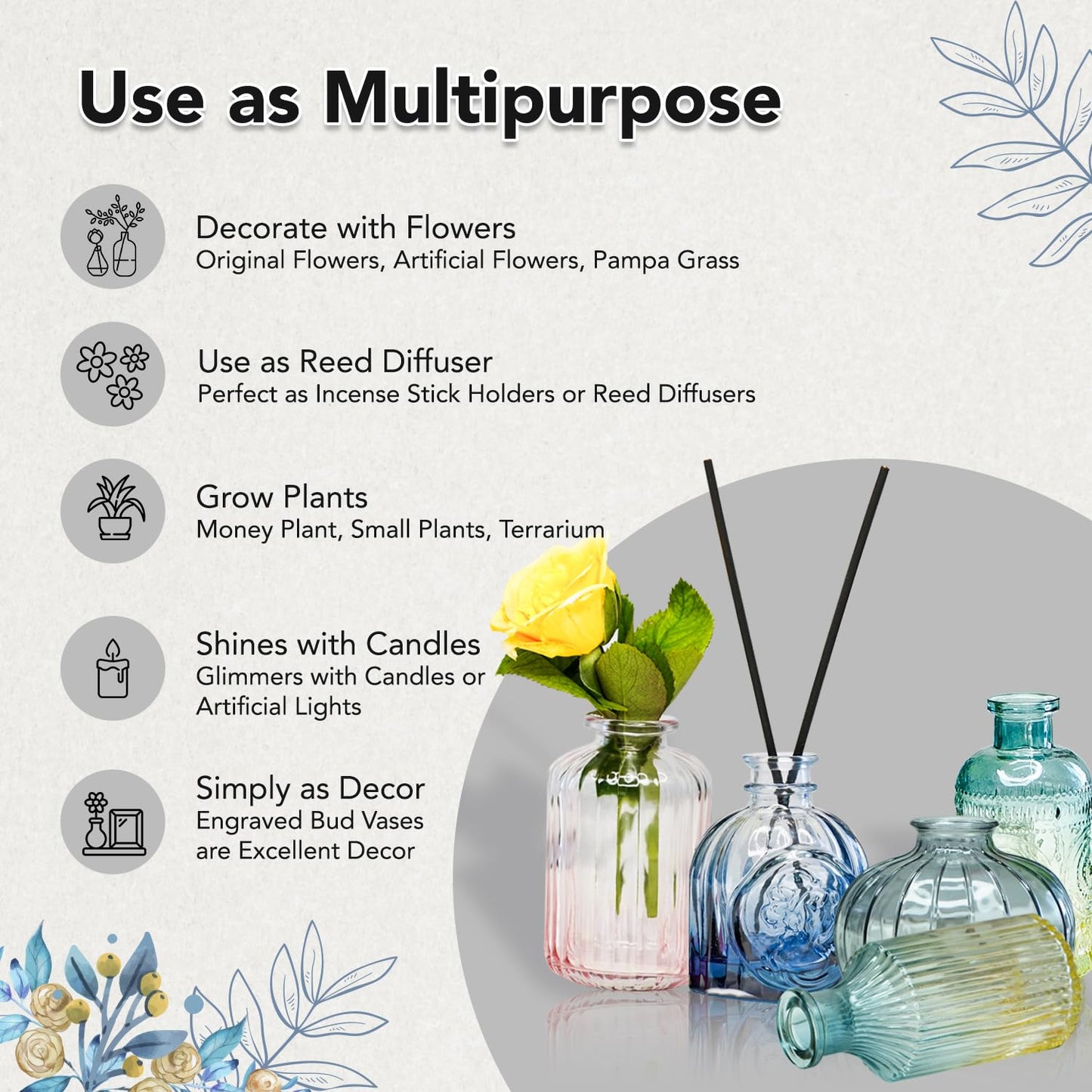 Use as Multipurpose

Decorate with Flowers
Original Flowers, Artificial Flowers, Pampa Grass

Use as Reed Diffuser
Perfect as Incense Stick Holders or Reed Diffusers

Grow Plants
Money Plant, Small Plants, Terrarium

Shines with Candles
Glimmers with Candles or Artificial Lights

Simply as Decor
Engraved Bud Vases are Excellent Decor