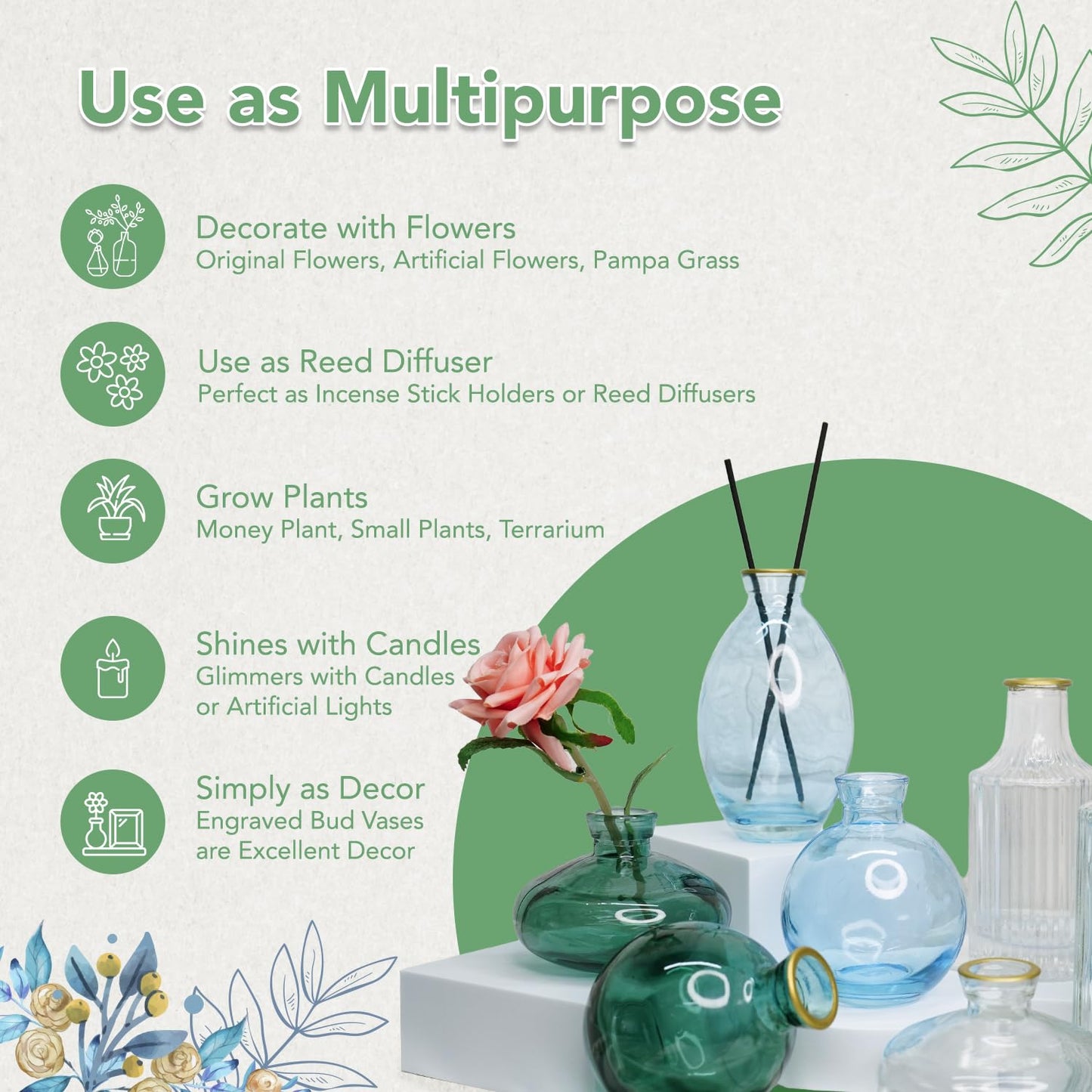 Use as Multipurpose

Decorate with Flowers
Original Flowers, Artificial Flowers, Pampa Grass

Use as Reed Diffuser
Perfect as Incense Stick Holders or Reed Diffusers

Grow Plants
Money Plant, Small Plants, Terrarium

Shines with Candles
Glimmers with Candles or Artificial Lights

Simply as Decor
Engraved Bud Vases are Excellent Decor