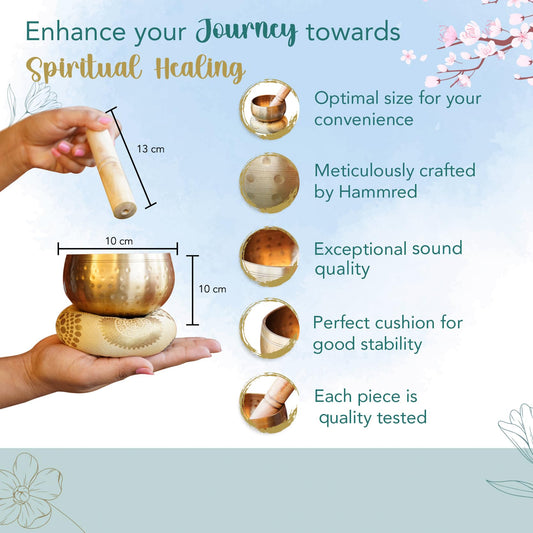 Enhance your Journey towards Spiritual Healing

13 cm

10 cm

10 cm

Optimal size for your convenience

Meticulously crafted by Hammred

Exceptional sound quality

Perfect cushion for good stability

Each piece is quality tested