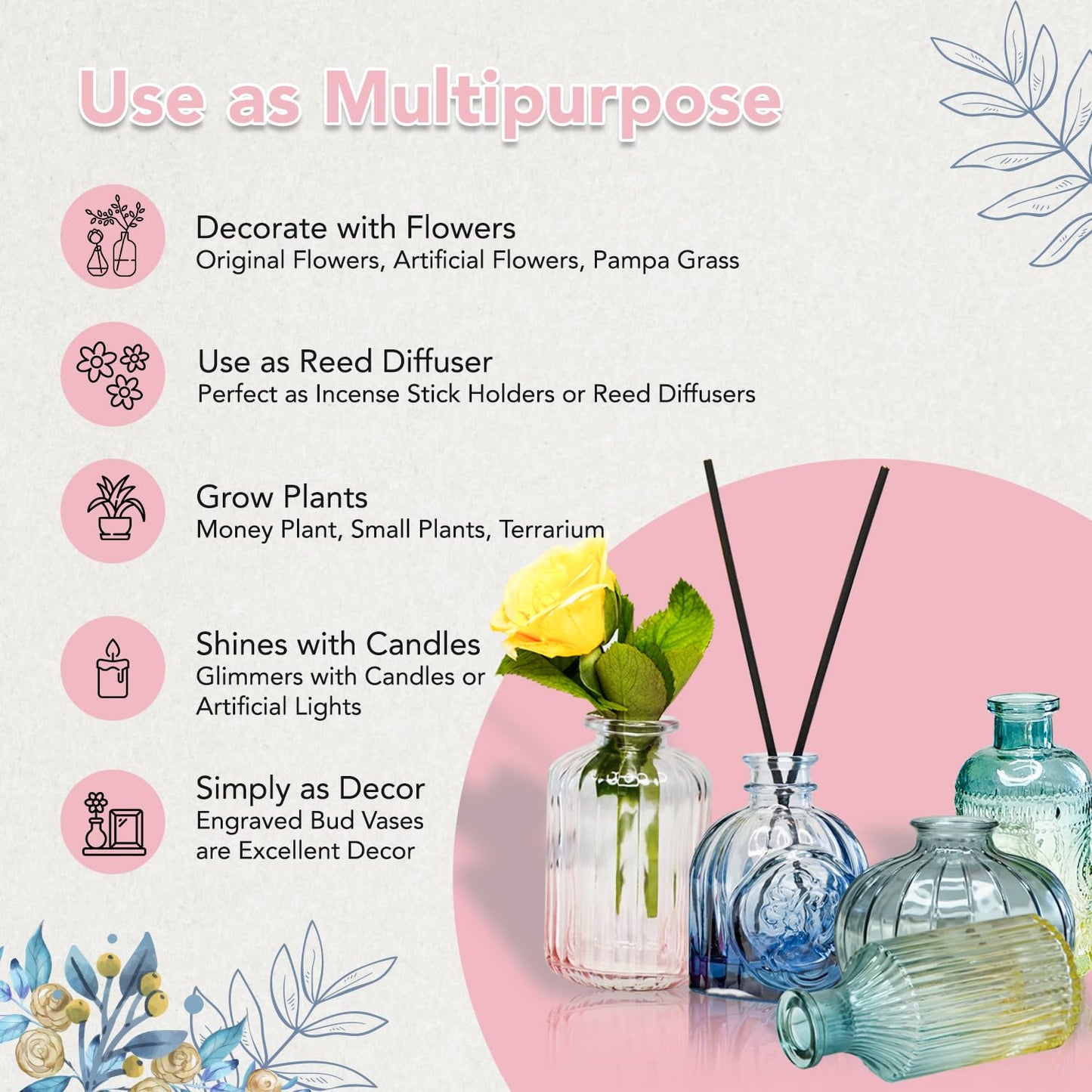 Use as Multipurpose

Decorate with Flowers
Original Flowers, Artificial Flowers, Pampa Grass

Use as Reed Diffuser
Perfect as Incense Stick Holders or Reed Diffusers

Grow Plants
Money Plant, Small Plants, Terrarium

Shines with Candles
Glimmers with Candles or Artificial Lights

Simply as Decor
Engraved Bud Vases are Excellent Decor