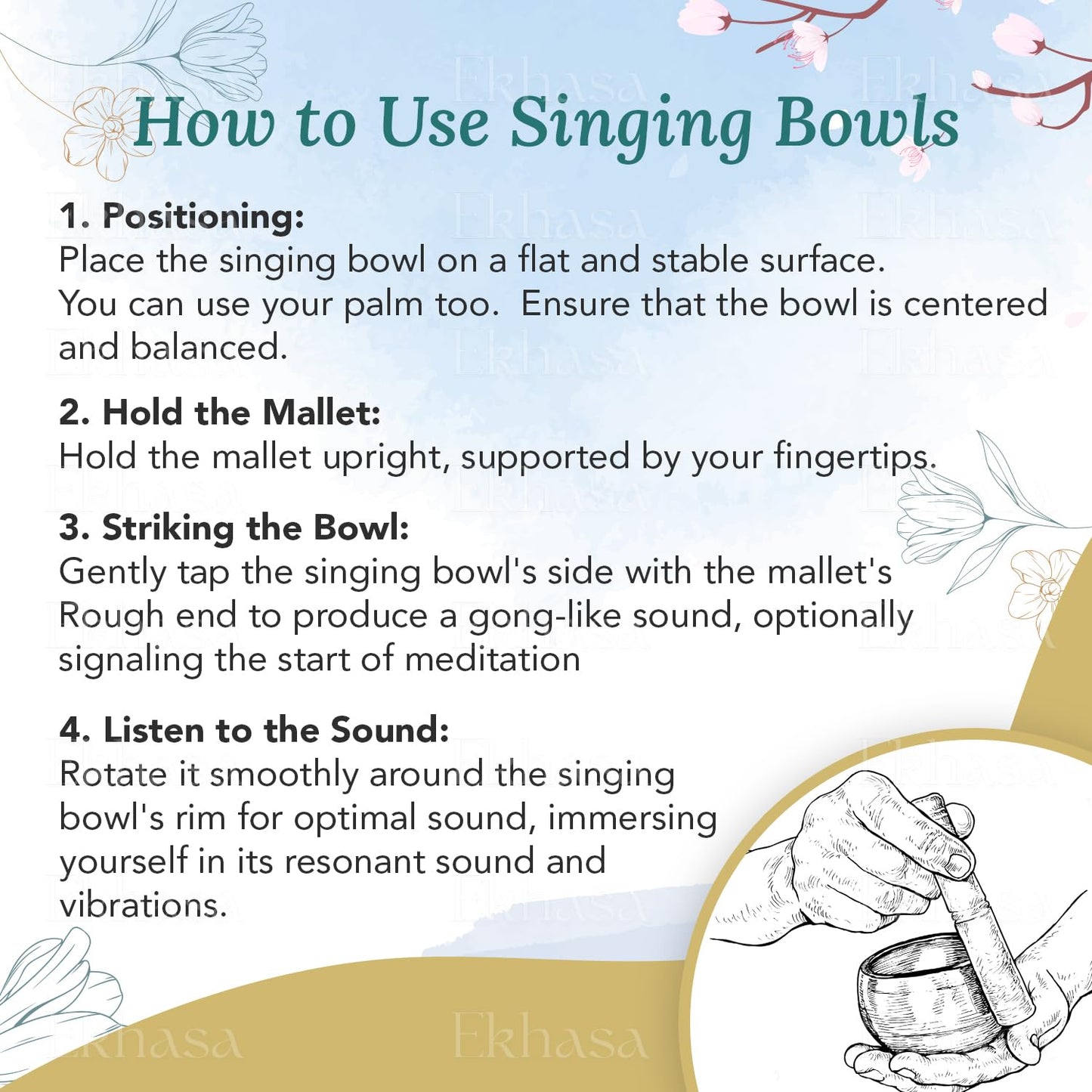 How to Use Singing Bowls

1. Positioning:
Place the singing bowl on a flat and stable surface. You can use your palm too. Ensure that the bowl is centered and balanced.

2. Hold the Mallet:
Hold the mallet upright, supported by your fingertips.

3. Striking the Bowl:
Gently tap the singing bowl's side with the mallet's Rough end to produce a gong-like sound, optionally signaling the start of meditation

4. Listen to the Sound:
Rotate it smoothly around the singing bowl's rim for optimal sound, immersing yourself in its resonant sound and vibrations.

Ekhasa