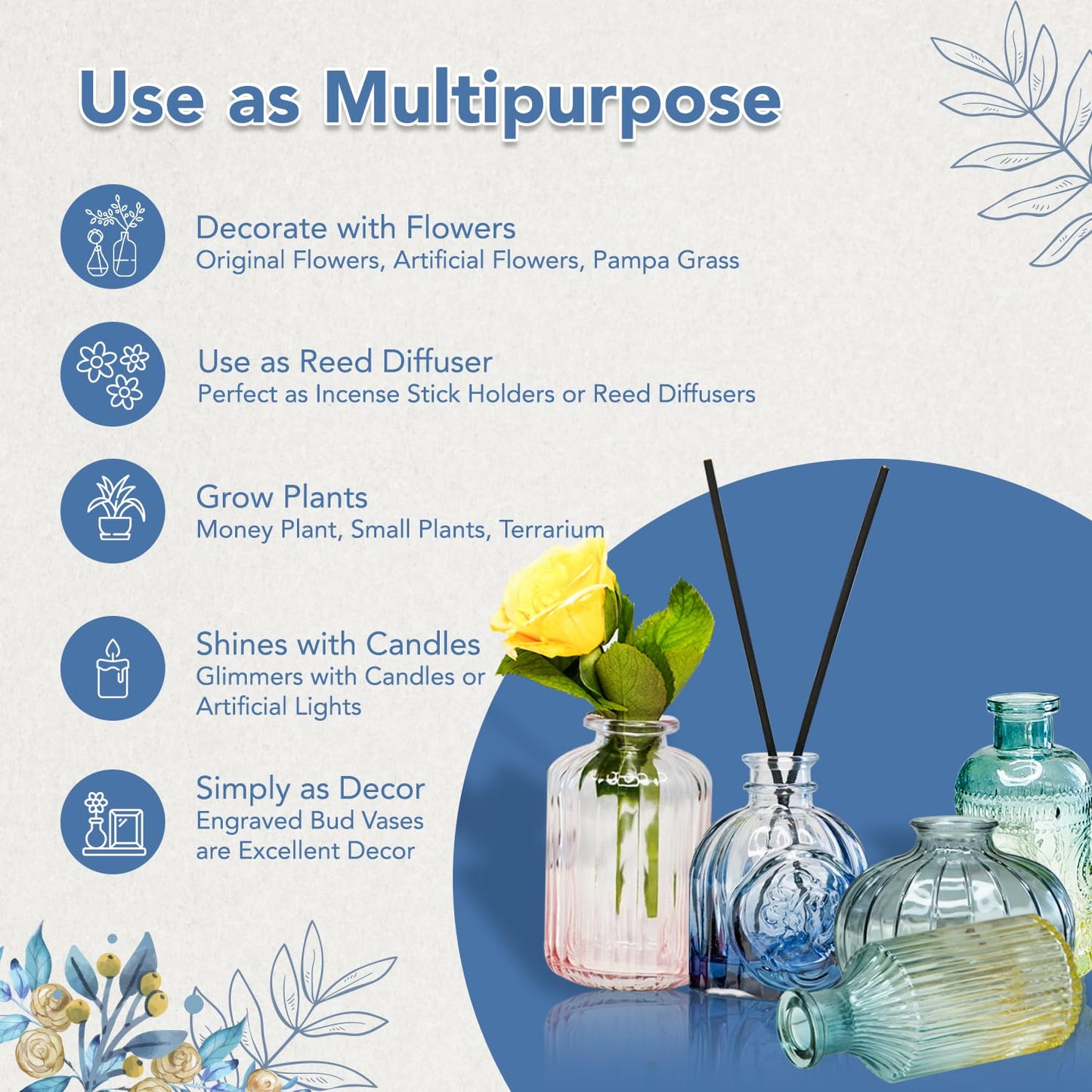 Use as Multipurpose

Decorate with Flowers
Original Flowers, Artificial Flowers, Pampa Grass

Use as Reed Diffuser
Perfect as Incense Stick Holders or Reed Diffusers

Grow Plants
Money Plant, Small Plants, Terrarium

Shines with Candles
Glimmers with Candles or Artificial Lights

Simply as Decor
Engraved Bud Vases are Excellent Decor