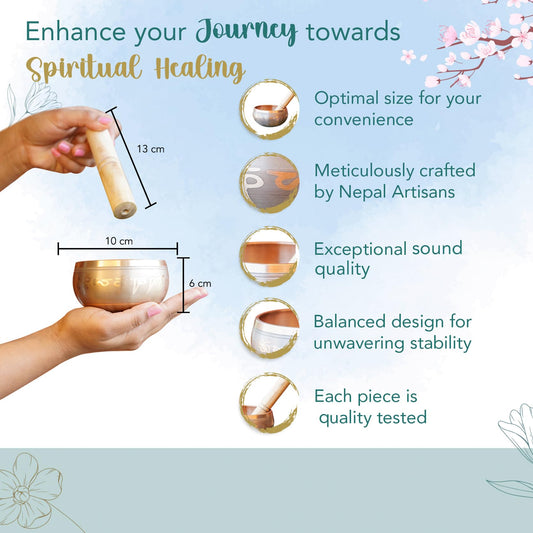 Enhance your Journey towards
Spiritual Healing

13 cm

10 cm

6 cm

Optimal size for your convenience

Meticulously crafted by Nepal Artisans

Exceptional sound quality

Balanced design for unwavering stability

Each piece is quality tested