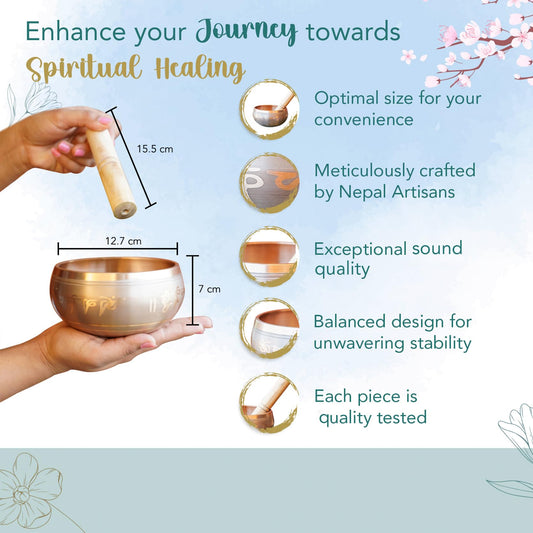 Enhance your Journey towards Spiritual Healing

15.5 cm

12.7 cm

7 cm

Optimal size for your convenience

Meticulously crafted by Nepal Artisans

Exceptional sound quality

Balanced design for unwavering stability

Each piece is quality tested