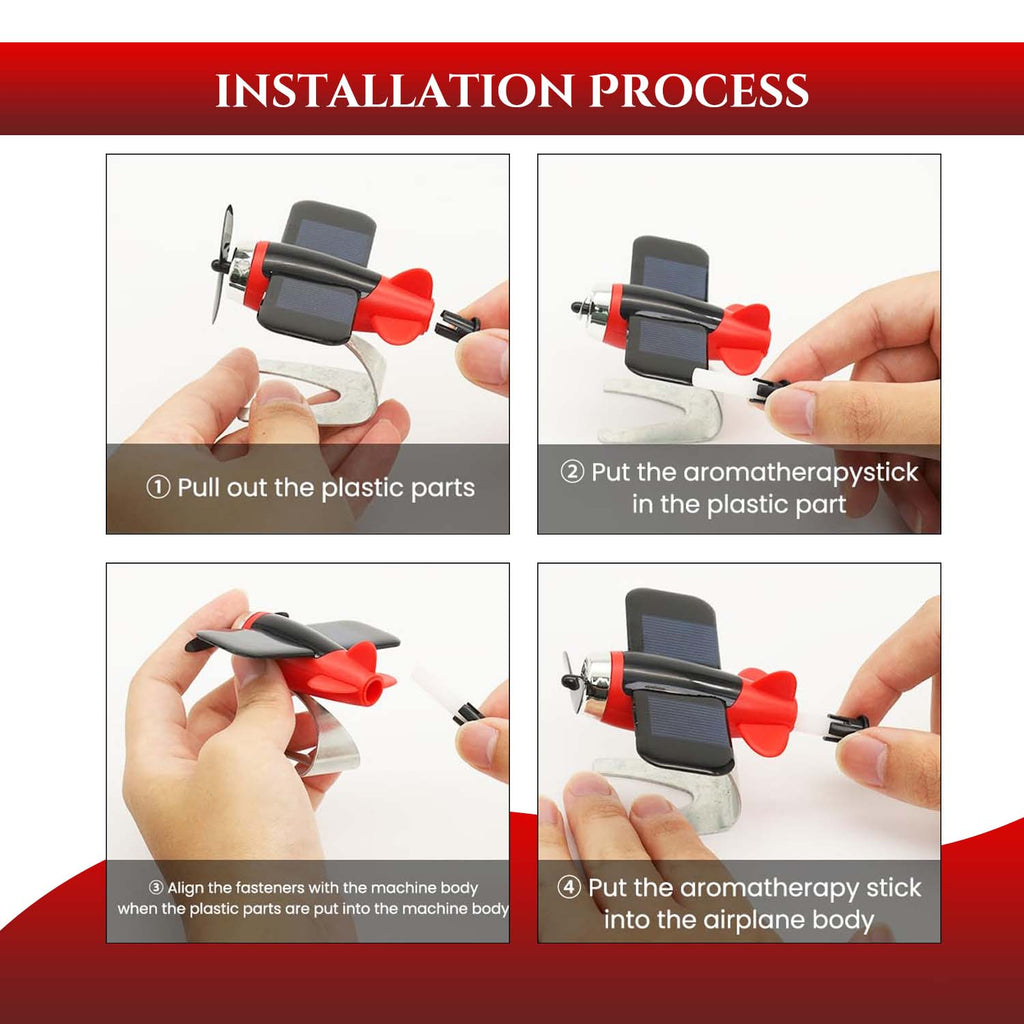 INSTALLATION PROCESS

① Pull out the plastic parts

② Put the aromatherapystick in the plastic part

③ Align the fasteners with the machine body when the plastic parts are put into the machine body

④ Put the aromatherapy stick into the airplane body