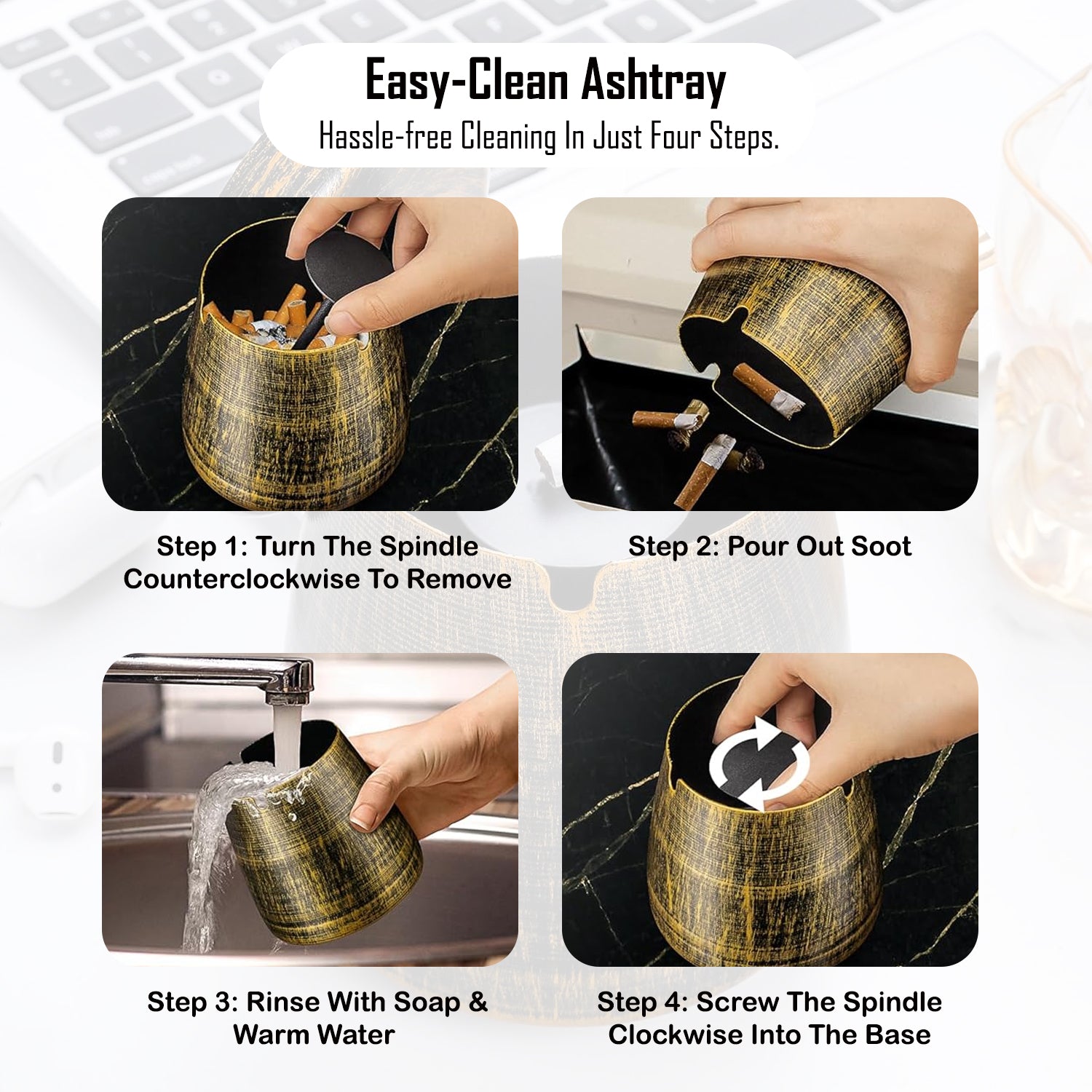 Easy-Clean Ashtray
Hassle-free Cleaning In Just Four Steps.

Step 1: Turn The Spindle Counterclockwise To Remove

Step 2: Pour Out Soot

Step 3: Rinse With Soap & Warm Water

Step 4: Screw The Spindle Clockwise Into The Base