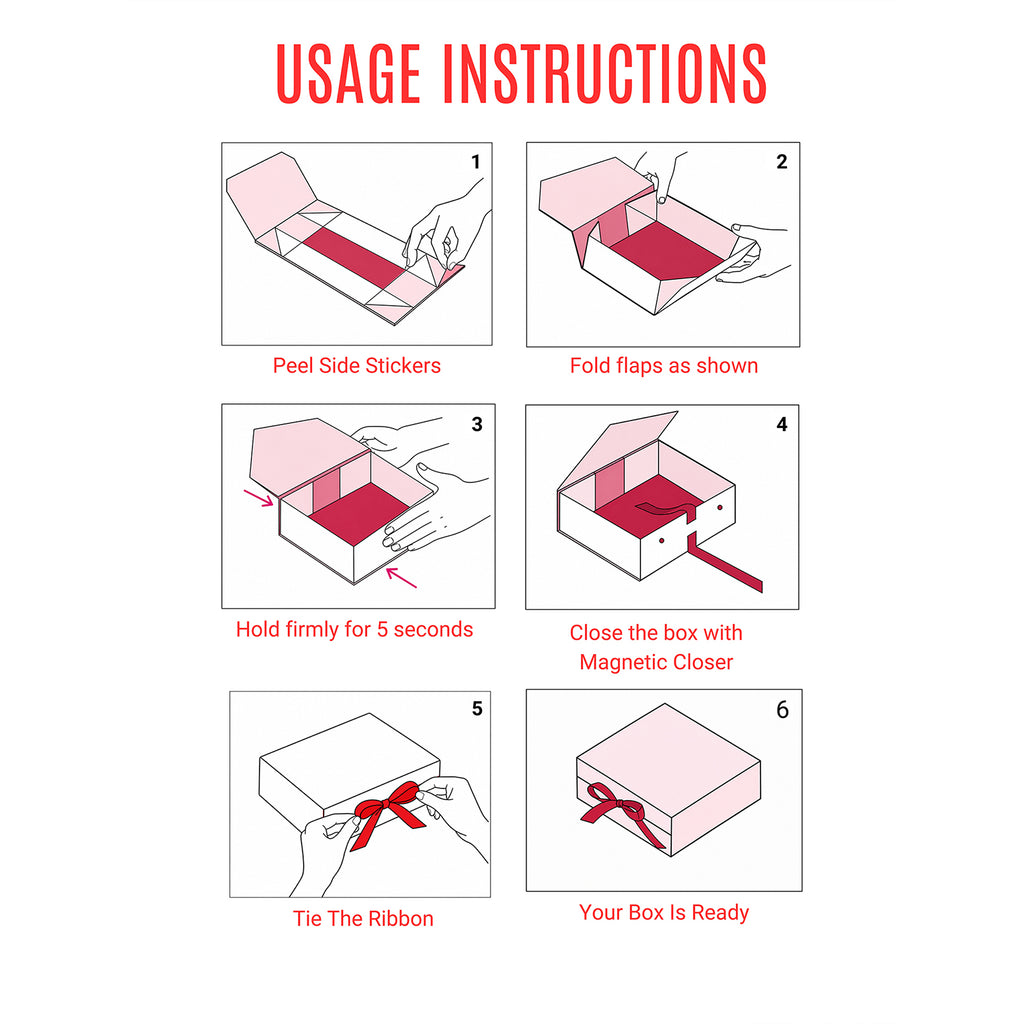 USAGE INSTRUCTIONS

1

Peel Side Stickers

2

Fold flaps as shown

3

Hold firmly for 5 seconds

4

Close the box with Magnetic Closer

5

Tie The Ribbon

6

Your Box Is Ready