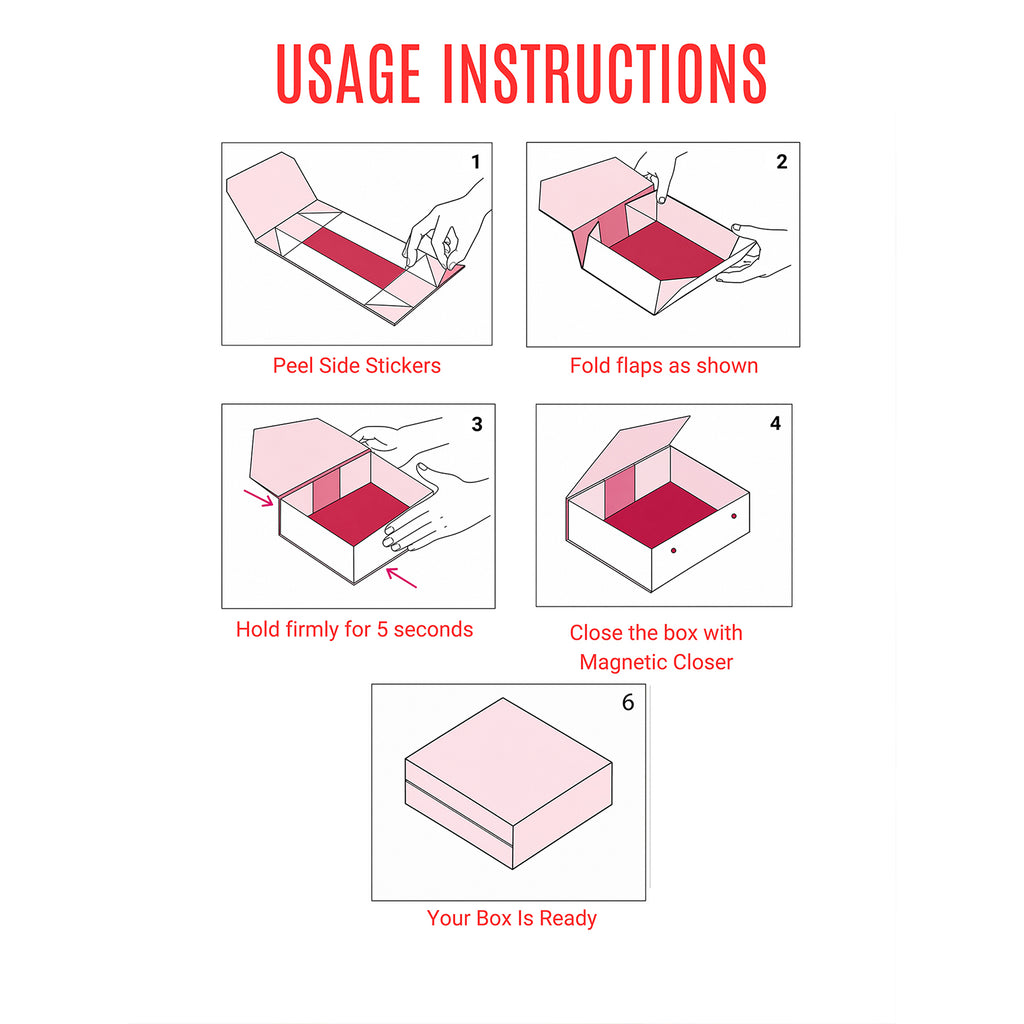 USAGE INSTRUCTIONS

1

Peel Side Stickers

2

Fold flaps as shown

3

Hold firmly for 5 seconds

4

Close the box with Magnetic Closer

6

Your Box Is Ready