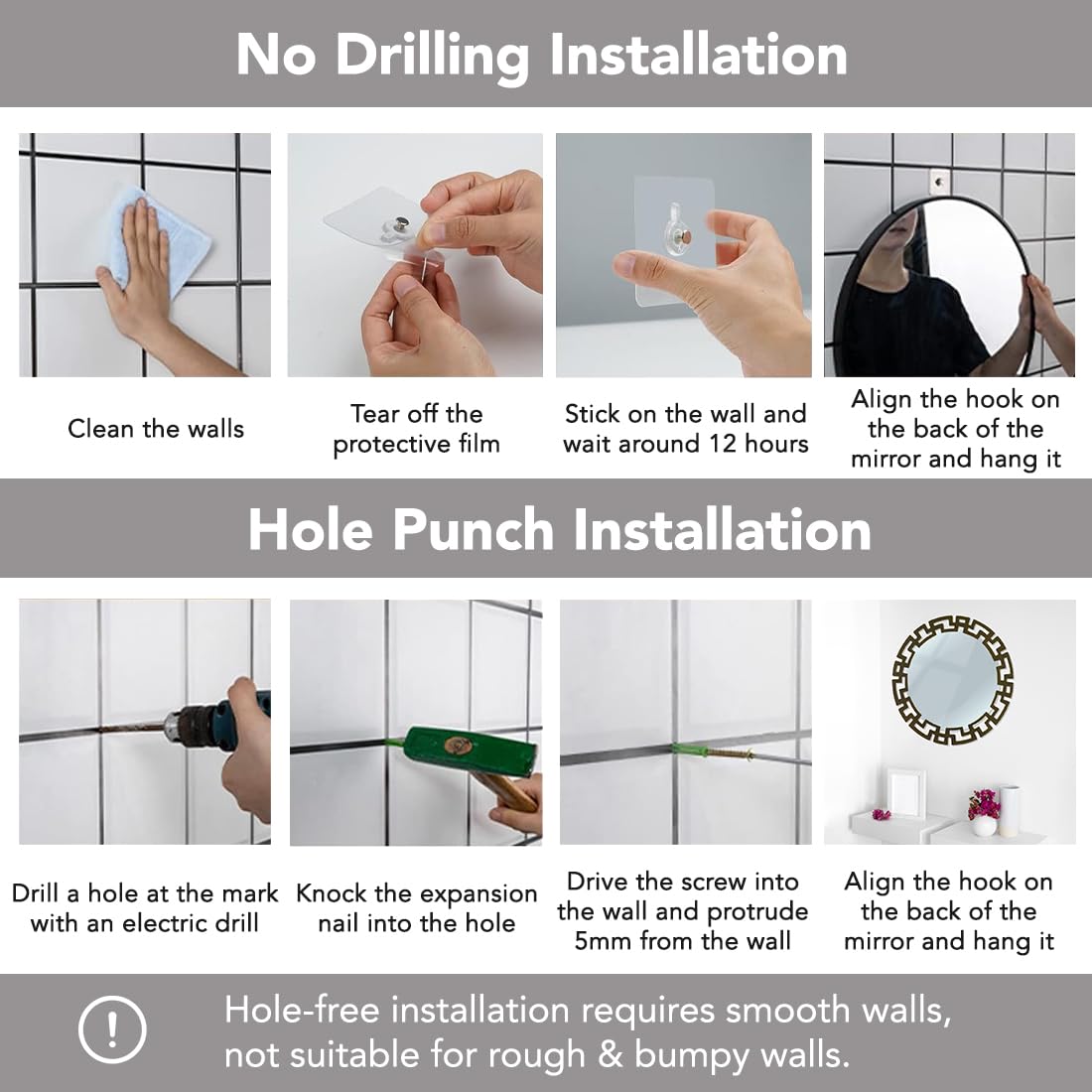 No Drilling Installation

Clean the walls

Tear off the protective film

Stick on the wall and wait around 12 hours

Align the hook on the back of the mirror and hang it

Hole Punch Installation

Drill a hole at the mark with an electric drill

Knock the expansion nail into the hole

Drive the screw into the wall and protrude 5mm from the wall

Align the hook on the back of the mirror and hang it

!

Hole-free installation requires smooth walls, not suitable for rough & bumpy walls.